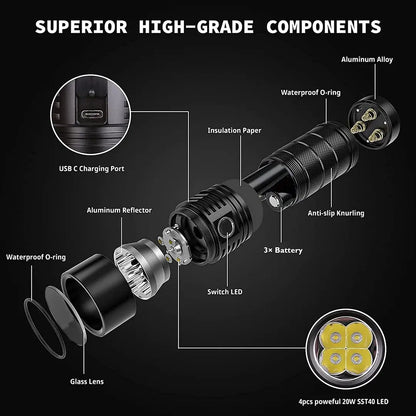 SUPERIOR HIGH-GRADE COMPONENTS

Aluminum Alloy

Waterproof O-ring

Insulation Paper

USB C Charging Port

Aluminum Reflector

Anti-slip Knurling

3× Battery

Waterproof O-ring

Switch LED

Glass Lens

4pcs poweful 20W SST40 LED